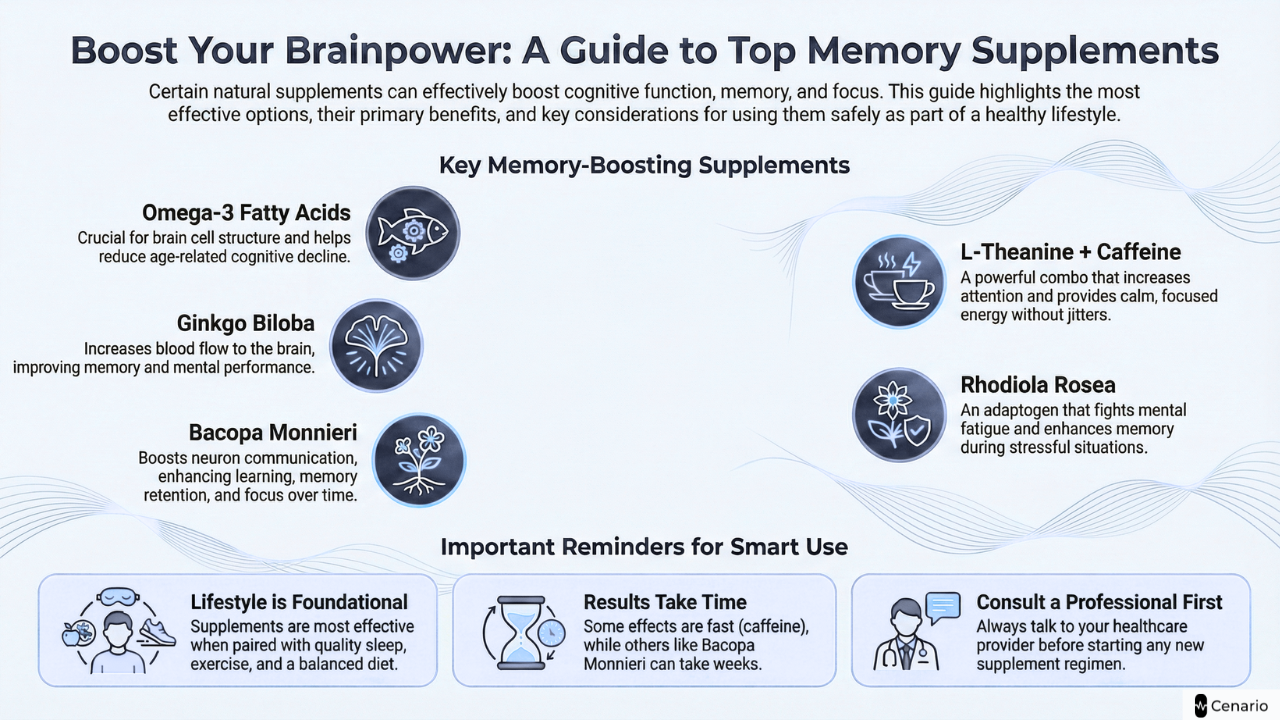 Boost Your Brainpower: A Guide to Top Memory Supplements

Certain natural supplements can effectively boost cognitive function, memory, and focus. This guide highlights the most effective options, their primary benefits, and key considerations for using them safely as part of a healthy lifestyle.

Key Memory-Boosting Supplements

Omega-3 Fatty Acids
Crucial for brain cell structure and helps reduce age-related cognitive decline.

Ginkgo Biloba
Increases blood flow to the brain, improving memory and mental performance.

Bacopa Monnieri
Boosts neuron communication, enhancing learning, memory retention, and focus over time.

L-Theanine + Caffeine
A powerful combo that increases attention and provides calm, focused energy without jitters.

Rhodiola Rosea
An adaptogen that fights mental fatigue and enhances memory during stressful situations.

Important Reminders for Smart Use

Lifestyle is Foundational
Supplements are most effective when paired with quality sleep, exercise, and a balanced diet.

Results Take Time
Some effects are fast (caffeine), while others like Bacopa Monnieri can take weeks.

Consult a Professional First
Always talk to your healthcare provider before starting any new supplement regimen.

Cenario